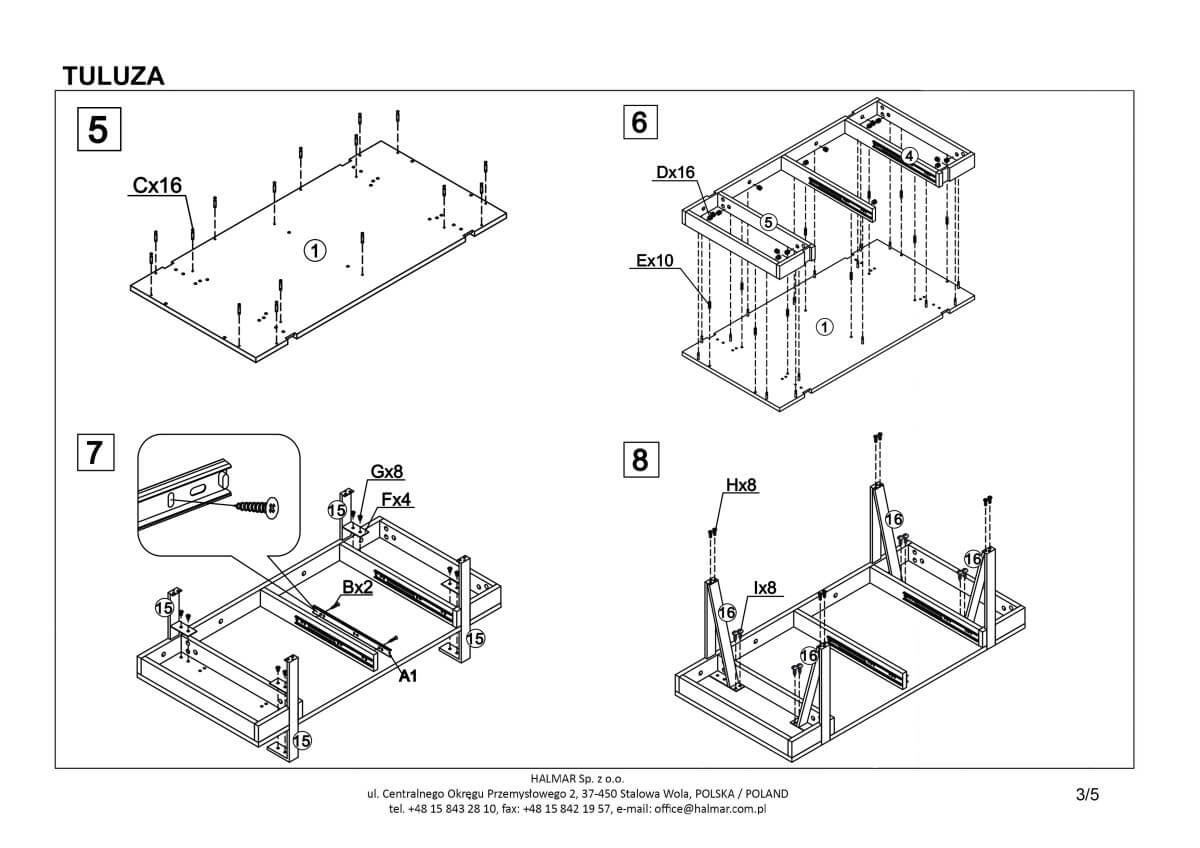 TULUZA

5

Cx16

1

6

Dx16

4

5

Ex10

1

7

Gx8

Fx4

15

Bx2

15

15

A1

15

8

Hx8

16

16

Ix8

16

16

HALMAR Sp. z o.o.
ul. Centralnego Okręgu Przemysłowego 2, 37-450 Stalowa Wola, POLSKA / POLAND
tel. +48 15 843 28 10, fax: +48 15 842 19 57, e-mail: office@halmar.com.pl

3/5