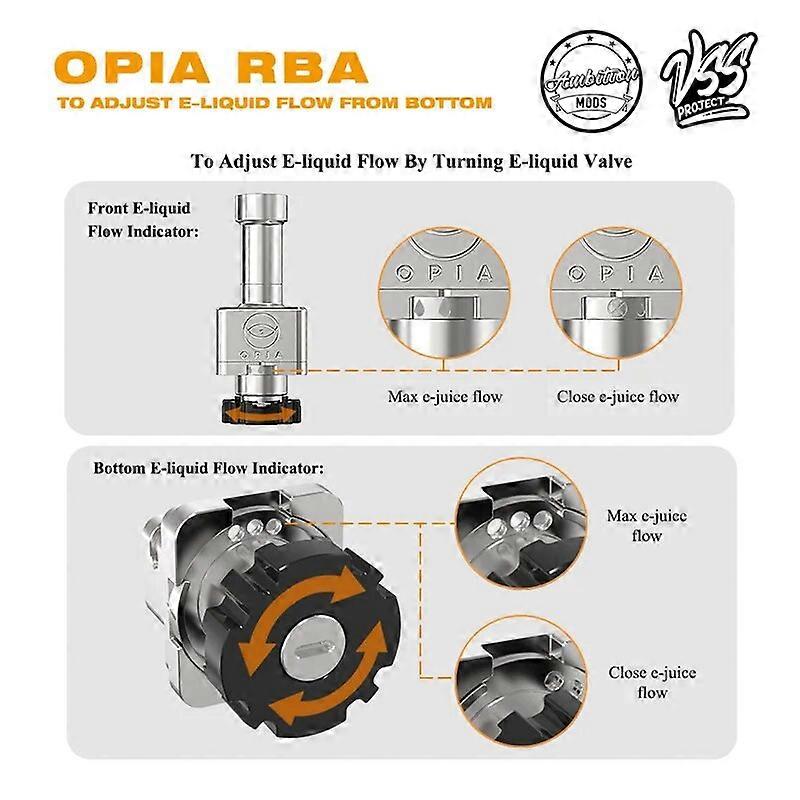 OPIA RBA
TO ADJUST E-LIQUID FLOW FROM BOTTOM

Ambition MODS

VSS PROJECT

To Adjust E-liquid Flow By Turning E-liquid Valve

Front E-liquid Flow Indicator:

OPIA

OPIA

OPIA

Max e-juice flow

Close e-juice flow

Bottom E-liquid Flow Indicator:

Max e-juice flow

Close e-juice flow