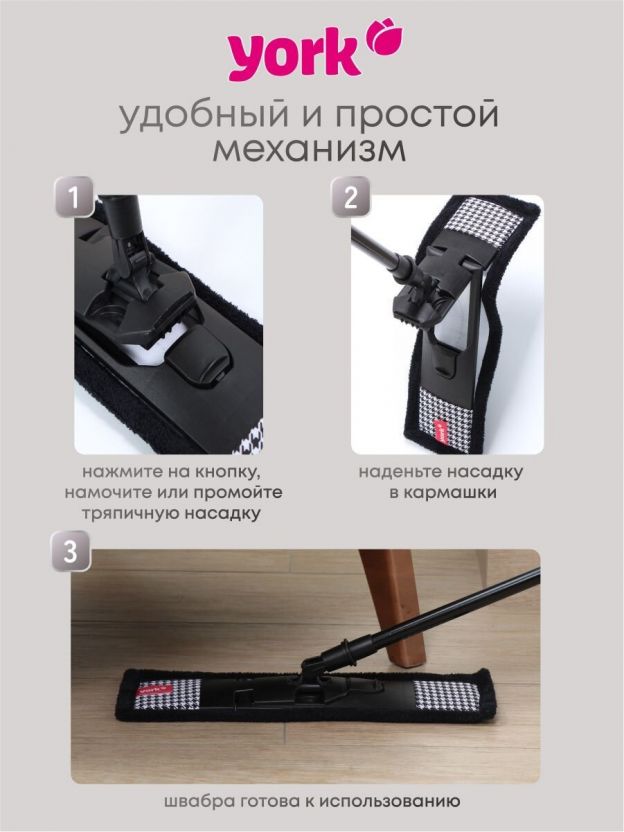 york

удобный и простой механизм

1

нажмите на кнопку, намочите или промойте тряпичную насадку

2

наденьте насадку в кармашки

3

швабра готова к использованию