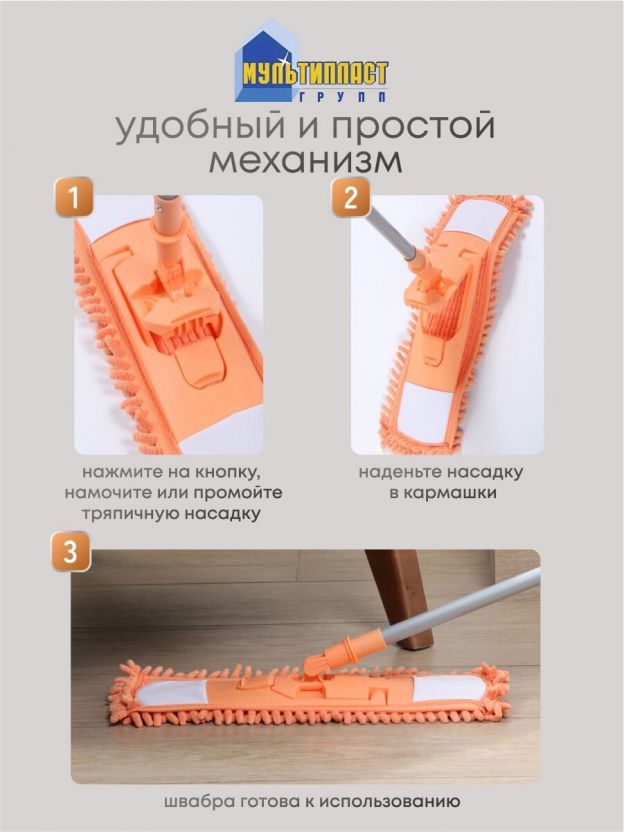 МУЛЬТИПЛАСТ
ГРУПП

удобный и простой механизм

1

нажмите на кнопку, намочите или промойте тряпичную насадку

2

наденьте насадку в кармашки

3

швабра готова к использованию