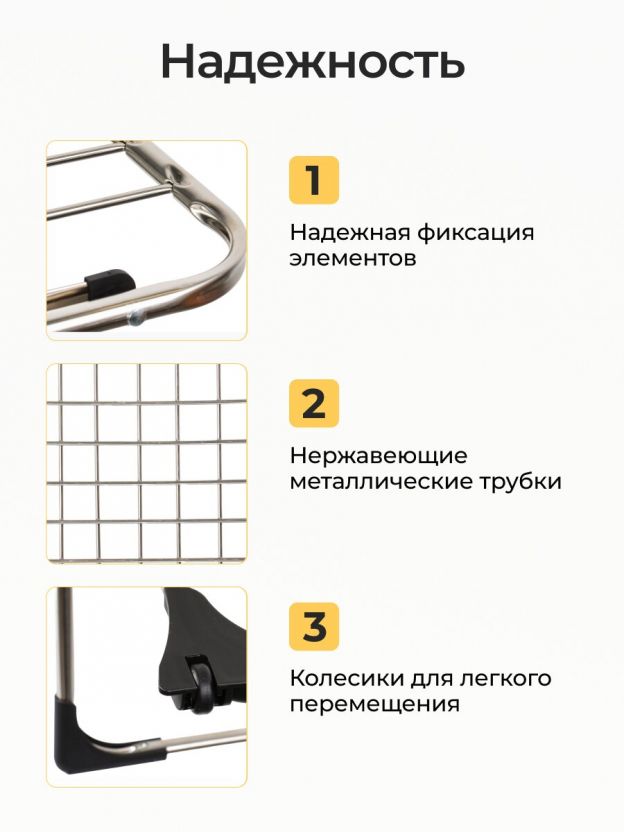 Надежность

1

Надежная фиксация элементов

2

Нержавеющие металлические трубки

3

Колесики для легкого перемещения