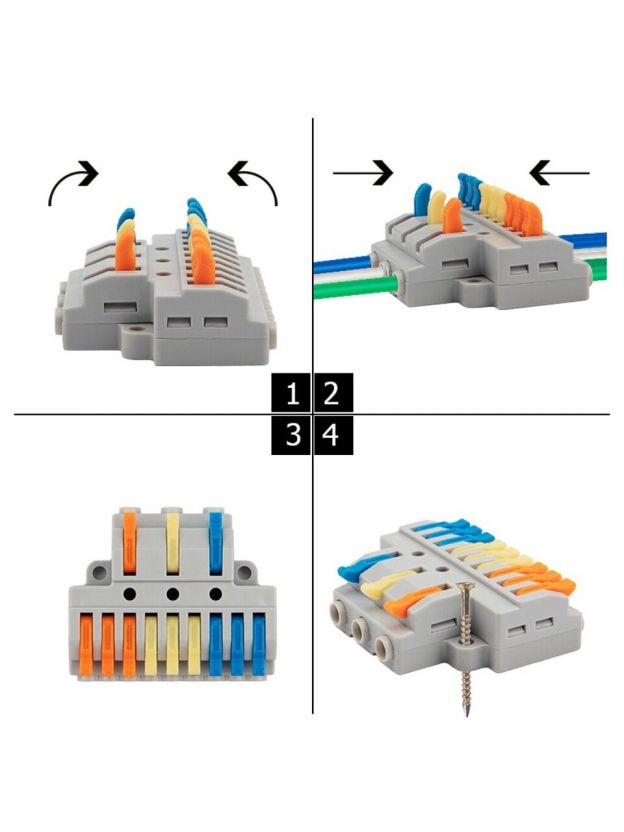 1 2
3 4