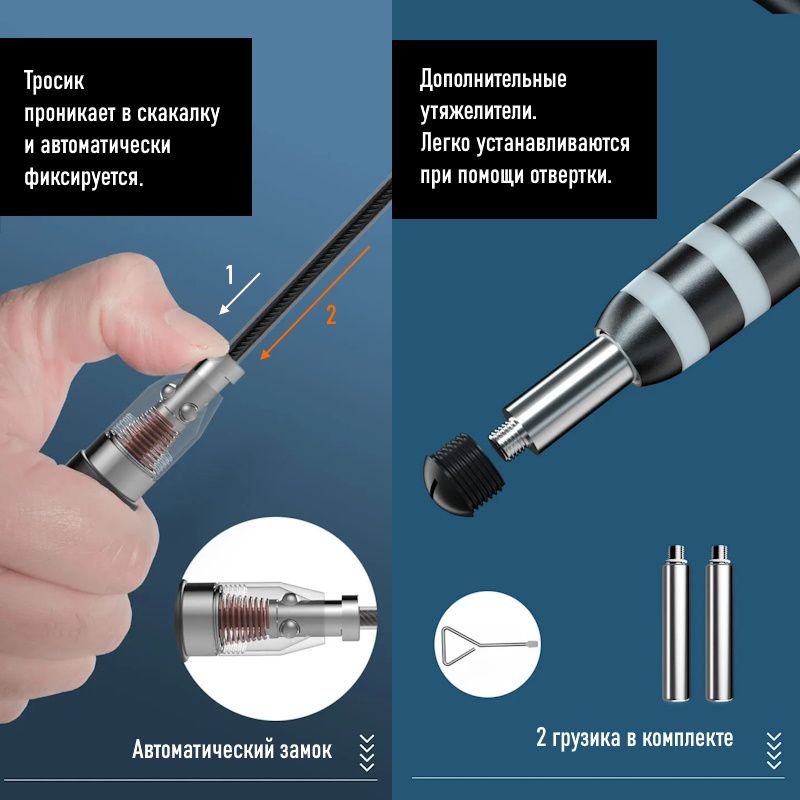 Тросик проникает в скакалку и автоматически фиксируется.

1

2

Автоматический замок

Дополнительные утяжелители. Легко устанавливаются при помощи отвертки.

2 грузика в комплекте