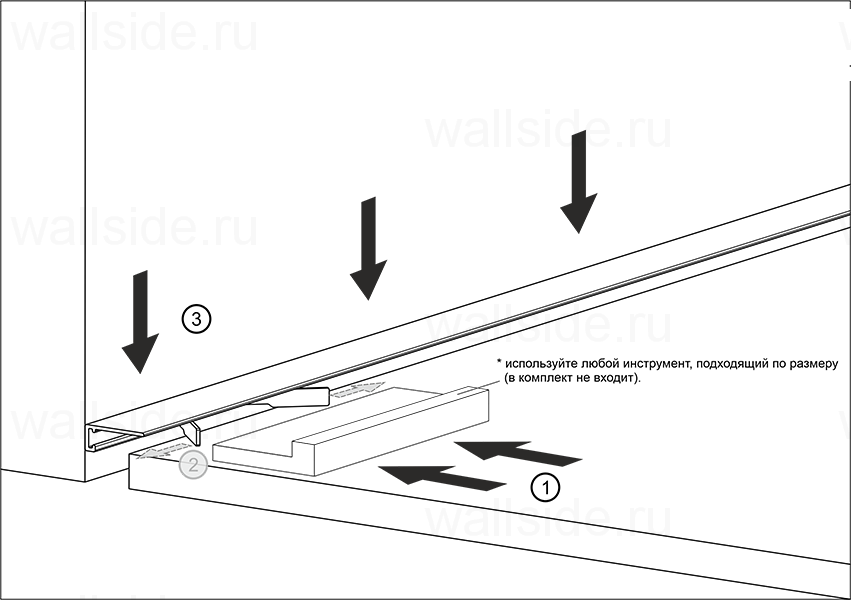 wallside.ru

wallside.ru

wallside.ru

wallside.ru

3

* используйте любой инструмент, подходящий по размеру (в комплект не входит).

wallside.ru

2

1

wallside.ru